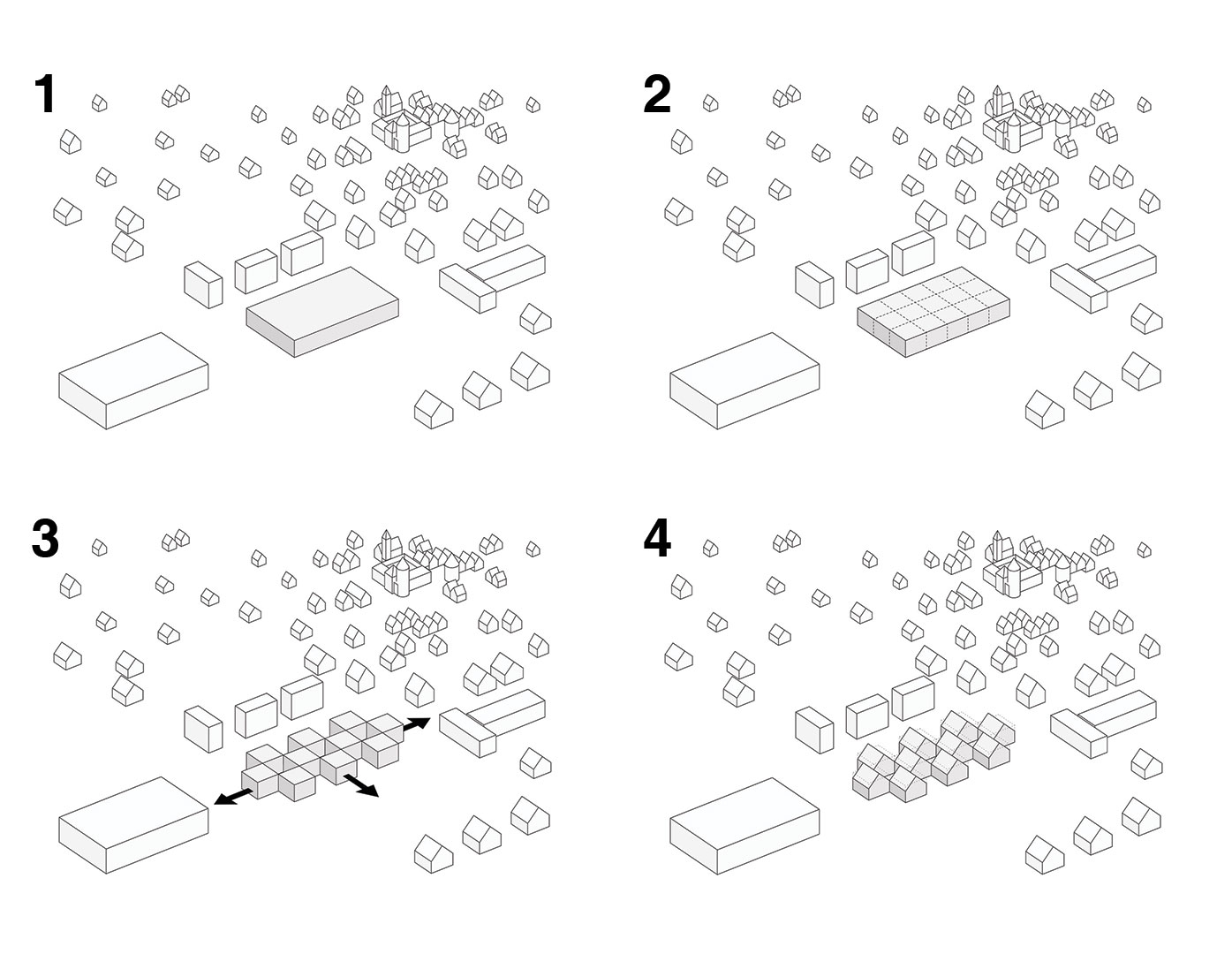 1

2

3

4