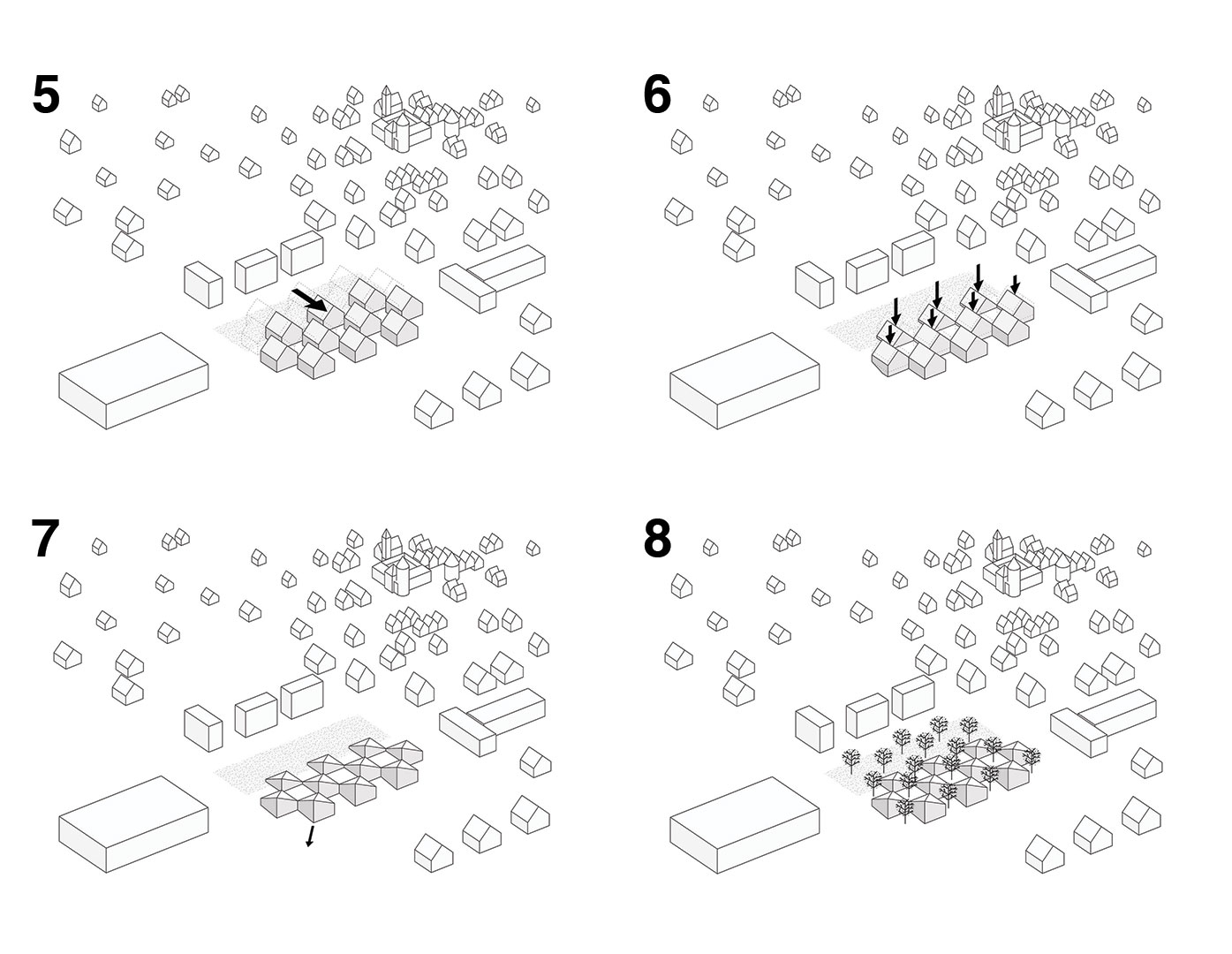 5

6

7

8